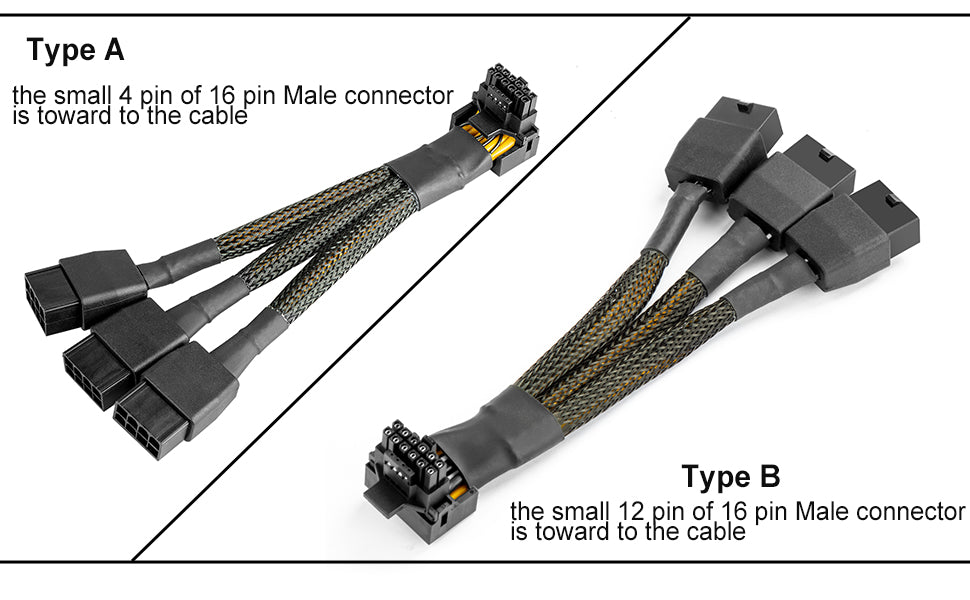 Type A

the small 4 pin of 16 pin Male connector is toward to the cable

Type B

the small 12 pin of 16 pin Male connector is toward to the cable