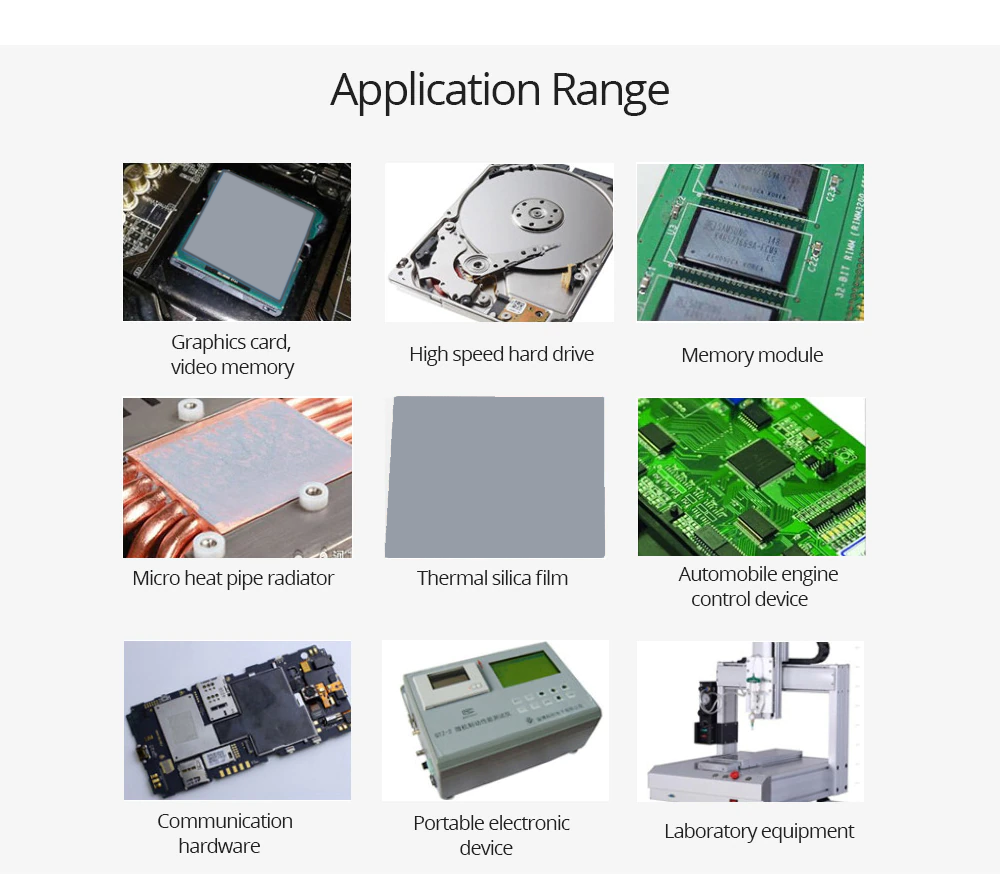 Application Range

Graphics card, video memory

High speed hard drive

Memory module

Micro heat pipe radiator

Thermal silica film

Automobile engine control device

Communication hardware

Portable electronic device

Laboratory equipment