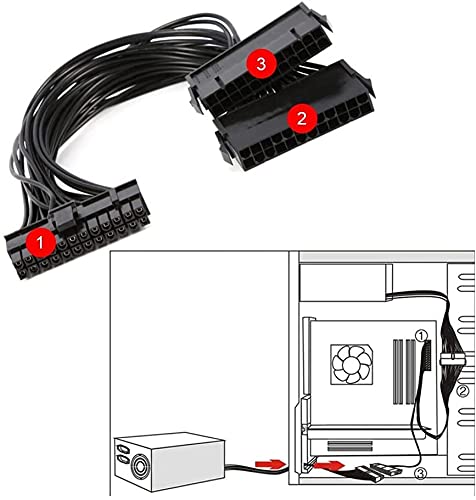 3
2
1
①
②
③